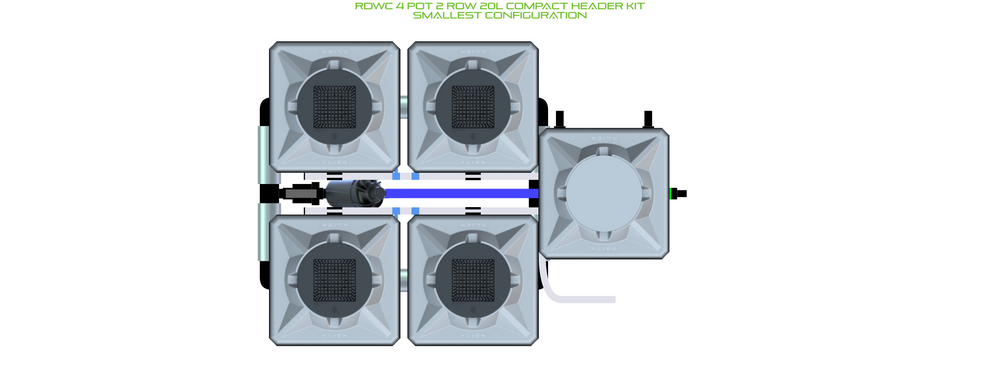 RDWC 4 POT 2 ROW 20L COMPACT HEADER KIT
SMALLEST CONFIGURATION