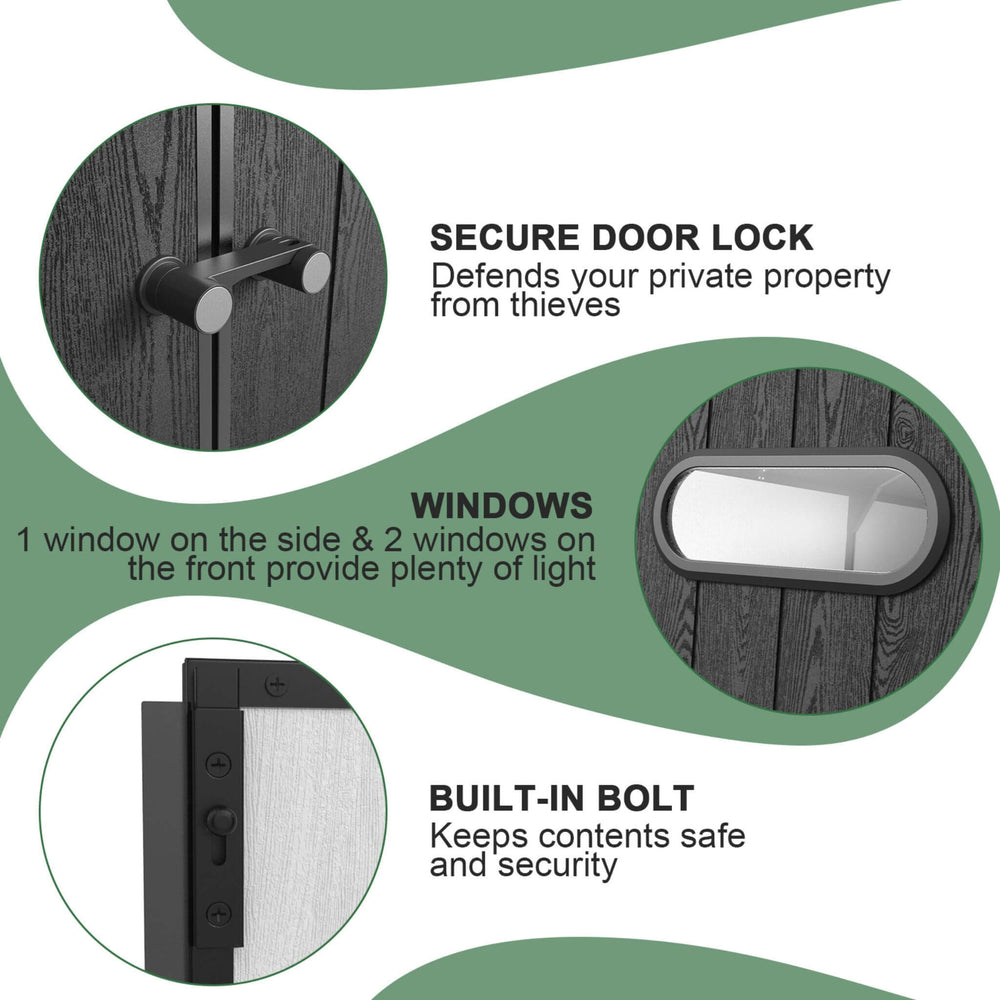 SECURE DOOR LOCK
Defends your private property from thieves

WINDOWS
1 window on the side & 2 windows on the front provide plenty of light

BUILT-IN BOLT
Keeps contents safe and security